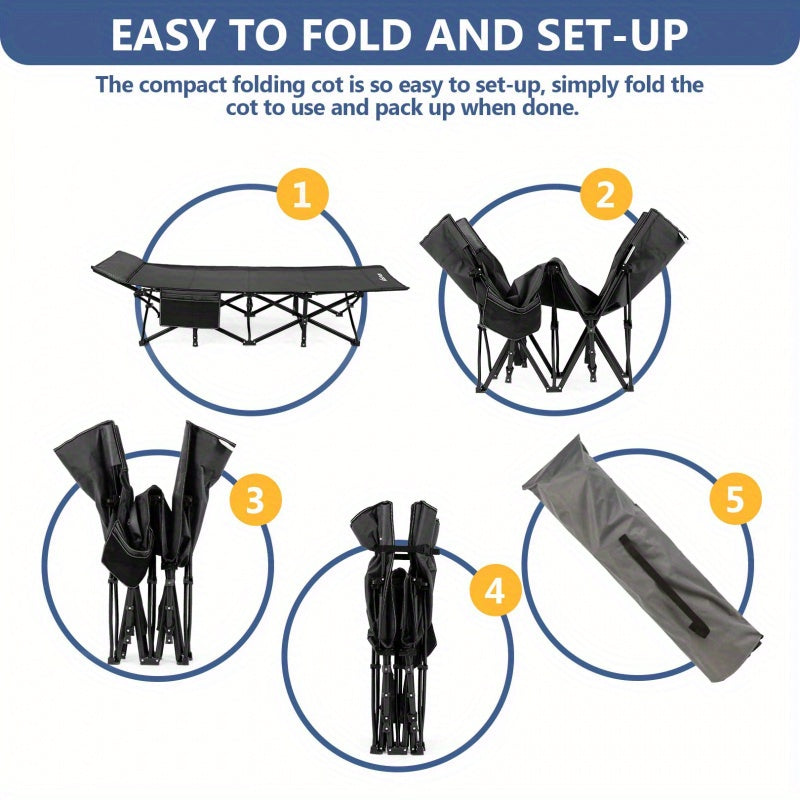 EASY TO FOLD AND SET-UP

The compact folding cot is so easy to set-up, simply fold the cot to use and pack up when done.

1

2

3

4

5