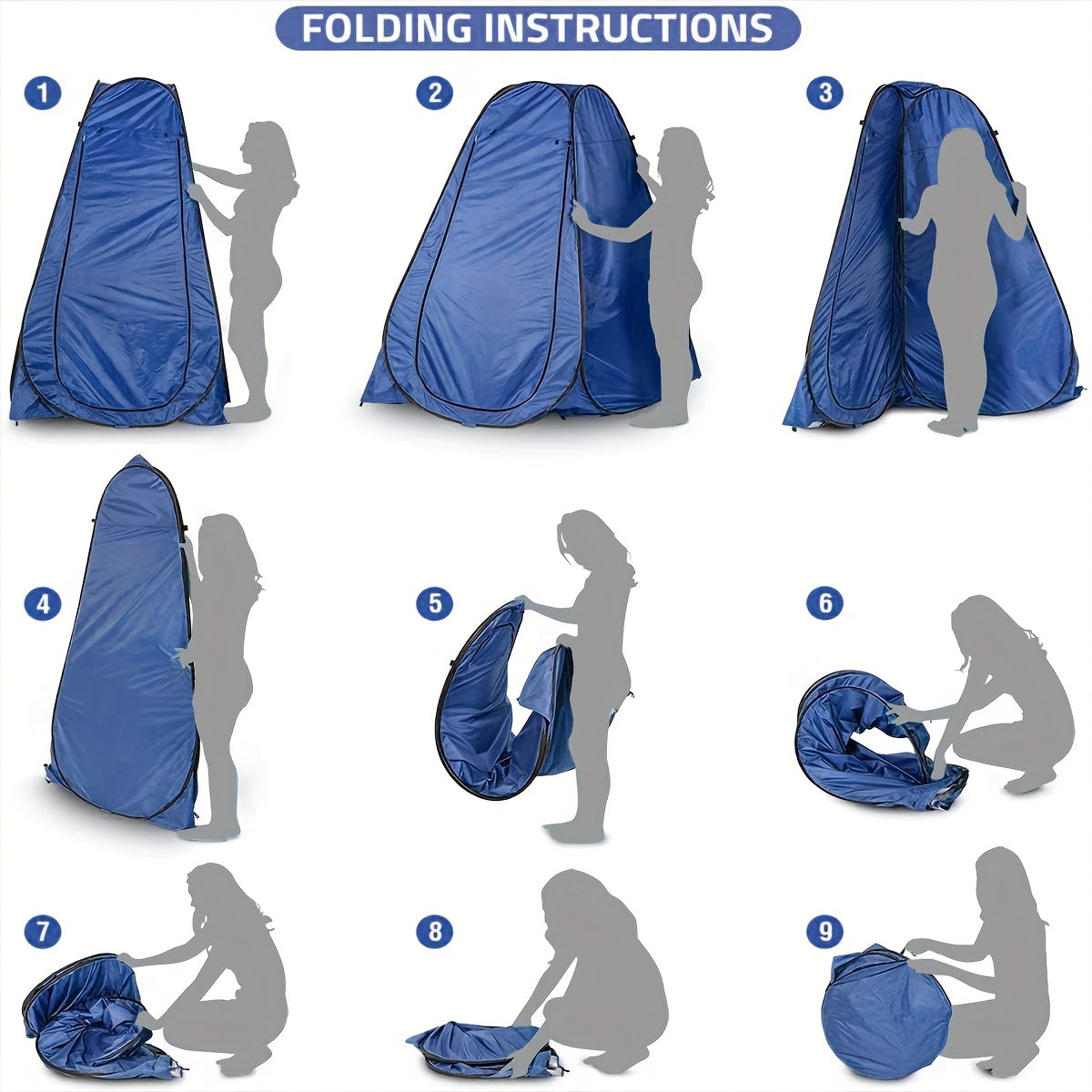 FOLDING INSTRUCTIONS

1

2

3

4

5

6

7

8

9