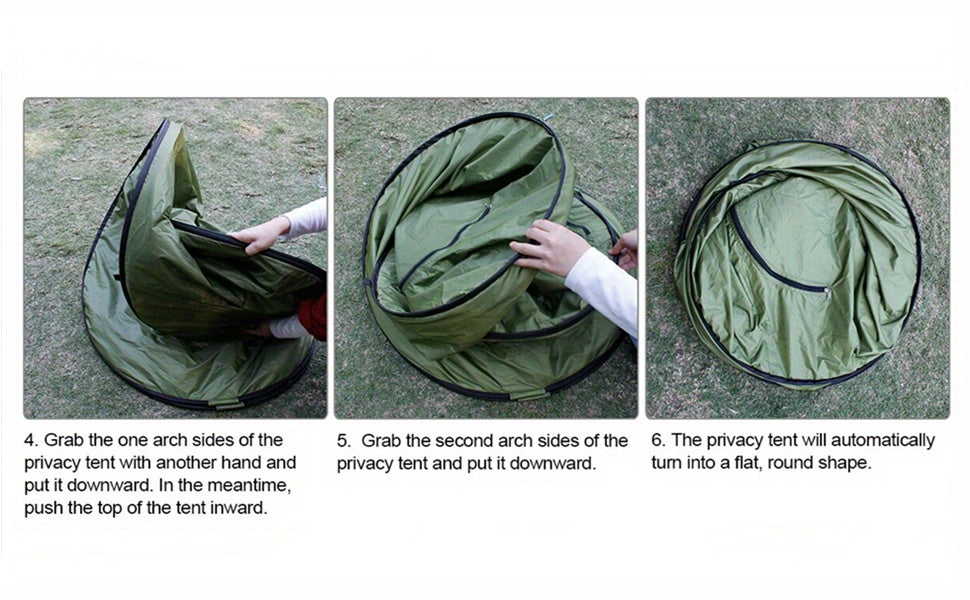 4. Grab the one arch sides of the privacy tent with another hand and put it downward. In the meantime, push the top of the tent inward.

5. Grab the second arch sides of the privacy tent and put it downward.

6. The privacy tent will automatically turn into a flat, round shape.