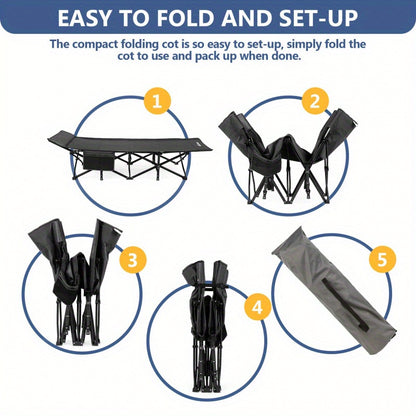 EASY TO FOLD AND SET-UP

The compact folding cot is so easy to set-up, simply fold the cot to use and pack up when done.

1

2

3

4

5